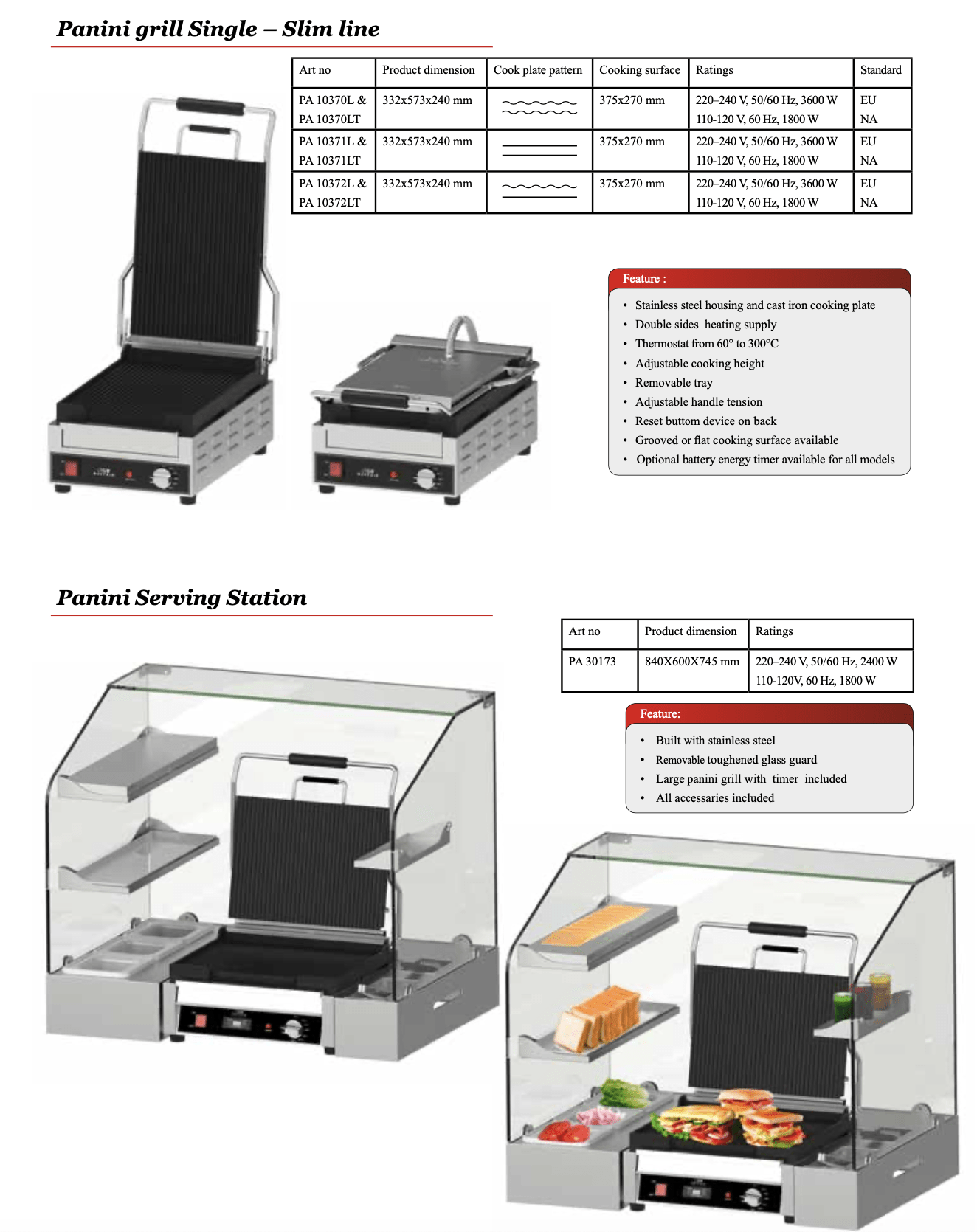 Panini grill Single – Slim line

| Art no | Product dimension | Cook plate pattern | Cooking surface | Ratings | Standard |
|---|---|---|---|---|---|
| PA 10370L & PA 10370LT | 332x573x240 mm | | 375x270 mm | 220–240 V, 50/60 Hz, 3600 W 110-120 V, 60 Hz, 1800 W | EU NA |
| PA 10371L & PA 10371LT | 332x573x240 mm | | 375x270 mm | 220–240 V, 50/60 Hz, 3600 W 110-120 V, 60 Hz, 1800 W | EU NA |
| PA 10372L & PA 10372LT | 332x573x240 mm | | 375x270 mm | 220–240 V, 50/60 Hz, 3600 W 110-120 V, 60 Hz, 1800 W | EU NA |

Feature :
• Stainless steel housing and cast iron cooking plate
• Double sides heating supply
• Thermostat from 60° to 300°C
• Adjustable cooking height
• Removable tray
• Adjustable handle tension
• Reset buttom device on back
• Grooved or flat cooking surface available
• Optional battery energy timer available for all models

Panini Serving Station

| Art no | Product dimension | Ratings |
|---|---|---|
| PA 30173 | 840X600X745 mm | 220–240 V, 50/60 Hz, 2400 W 110-120V, 60 Hz, 1800 W |

Feature:
• Built with stainless steel
• Removable toughened glass guard
• Large panini grill with timer included
• All accessaries included